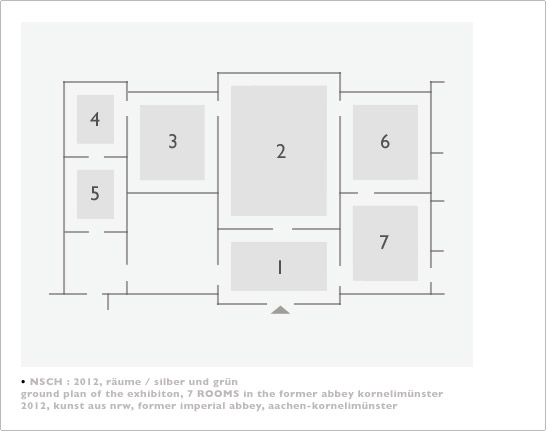 4

3

2

6

5

7

1

• NSCH : 2012, räume / silber und grün
ground plan of the exhibiton, 7 ROOMS in the former abbey kornelimünster
2012, kunst aus nrw, former imperial abbey, aachen-kornelimünster